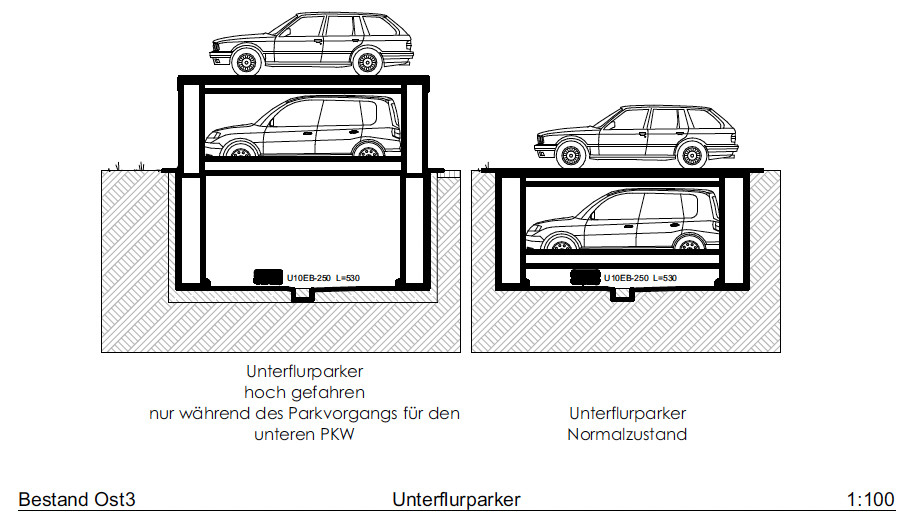 U10EB-250 L=530

U10EB-250 L=530

Unterflurparker
hoch gefahren
nur während des Parkvorgangs für den
unteren PKW

Unterflurparker
Normalzustand

Bestand Ost3

Unterflurparker

1:100