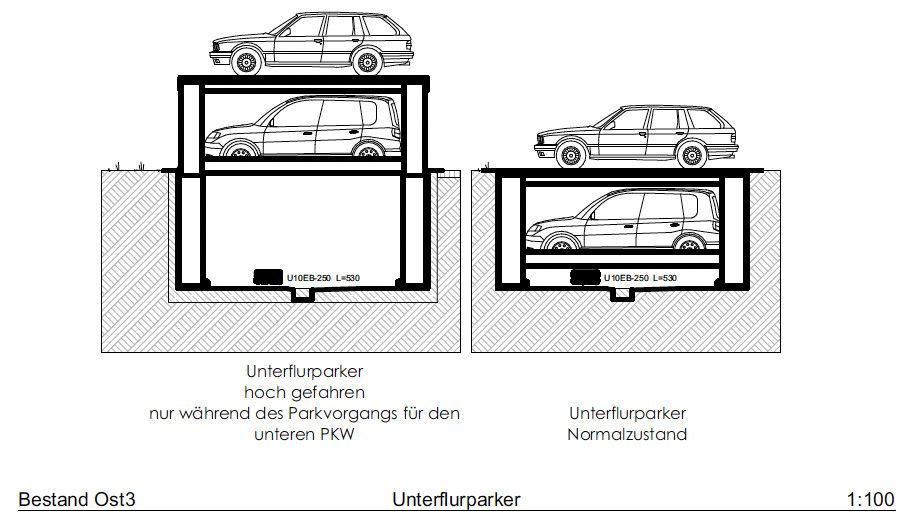 U10EB-250 L=530

U10EB-250 L=530

Unterflurparker
hoch gefahren
nur während des Parkvorgangs für den
unteren PKW

Unterflurparker
Normalzustand

Bestand Ost3 Unterflurparker 1:100